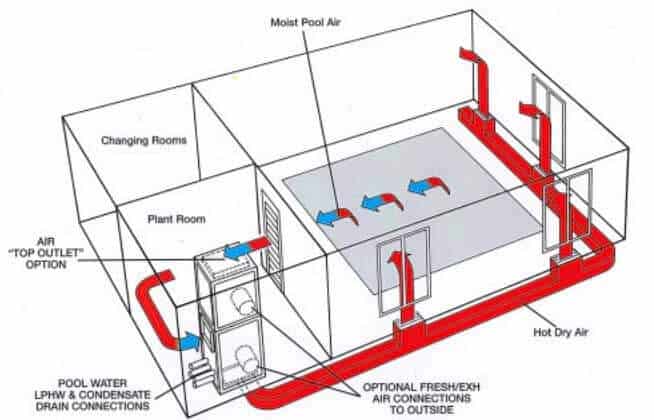 Moist Pool Air

Changing Rooms

Plant Room

AIR "TOP OUTLET" OPTION

Hot Dry Air

POOL WATER LPHW & CONDENSATE DRAIN CONNECTIONS

OPTIONAL FRESH/EXH AIR CONNECTIONS TO OUTSIDE